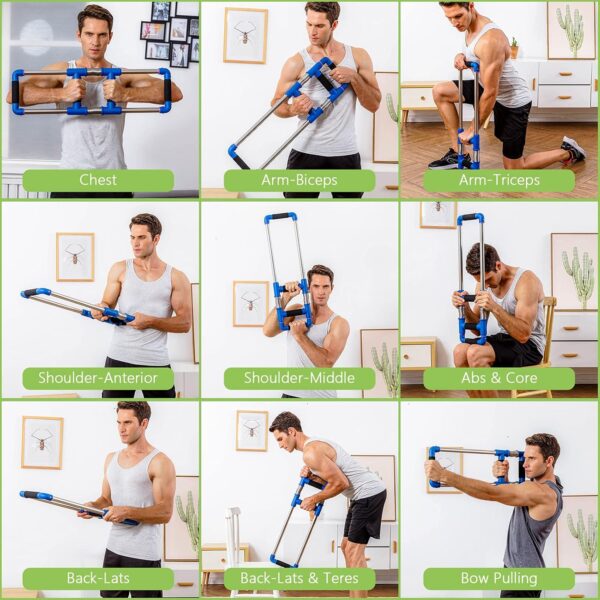 Chest

Arm-Biceps

Arm-Triceps

Shoulder-Anterior

Shoulder-Middle

Abs & Core

Back-Lats

Back-Lats & Teres

Bow Pulling